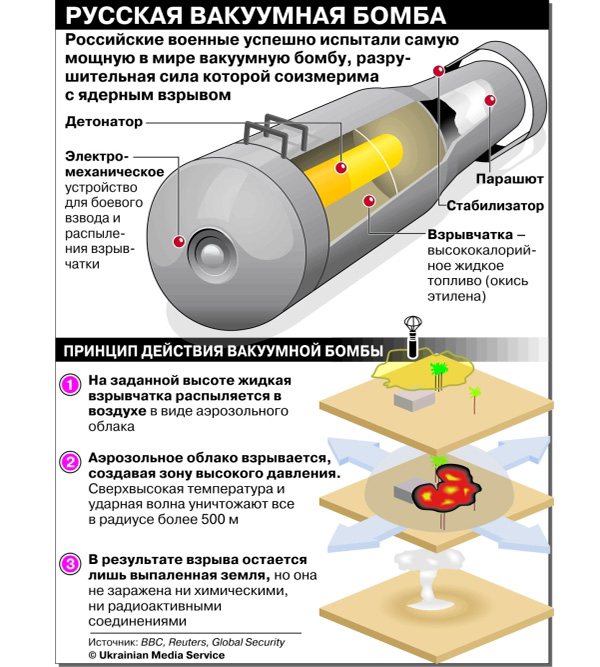 РУССКАЯ ВАКУУМНАЯ БОМБА

Российские военные успешно испытали самую мощную в мире вакуумную бомбу, разрушительная сила которой соизмерима с ядерным взрывом

Детонатор

Электромеханическое устройство для боевого взвода и распыления взрывчатки

Парашют

Стабилизатор

Взрывчатка – высококалорийное жидкое топливо (окись этилена)

ПРИНЦИП ДЕЙСТВИЯ ВАКУУМНОЙ БОМБЫ

1 На заданной высоте жидкая взрывчатка распыляется в воздухе в виде аэрозольного облака

2 Аэрозольное облако взрывается, создавая зону высокого давления. Сверхвысокая температура и ударная волна уничтожают все в радиусе более 500 м

3 В результате взрыва остается лишь выпаленная земля, но она не заражена ни химическими, ни радиоактивными соединениями

Источник: BBC, Reuters, Global Security
© Ukrainian Media Service